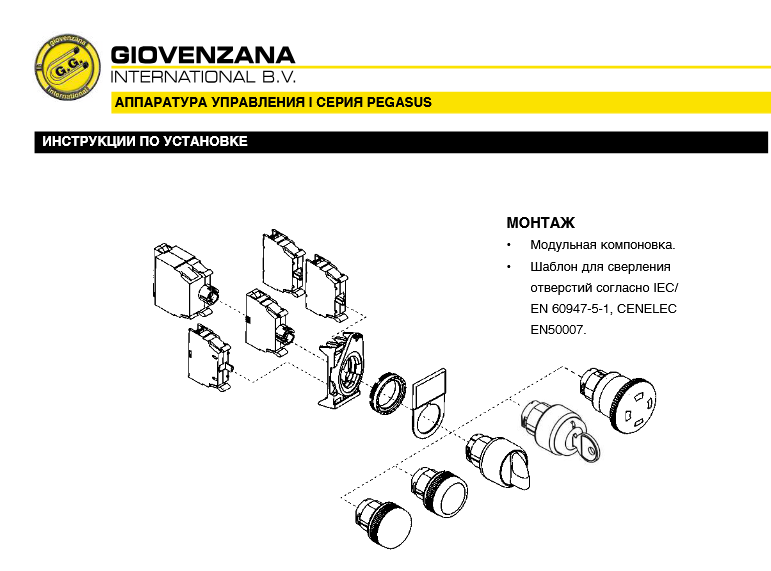 giovenzana
G.G.
international

GIOVENZANA
INTERNATIONAL B.V.

АППАРАТУРА УПРАВЛЕНИЯ I СЕРИЯ PEGASUS

ИНСТРУКЦИИ ПО УСТАНОВКЕ

МОНТАЖ

• Модульная компоновка.
• Шаблон для сверления отверстий согласно IEC/ EN 60947-5-1, CENELEC EN50007.