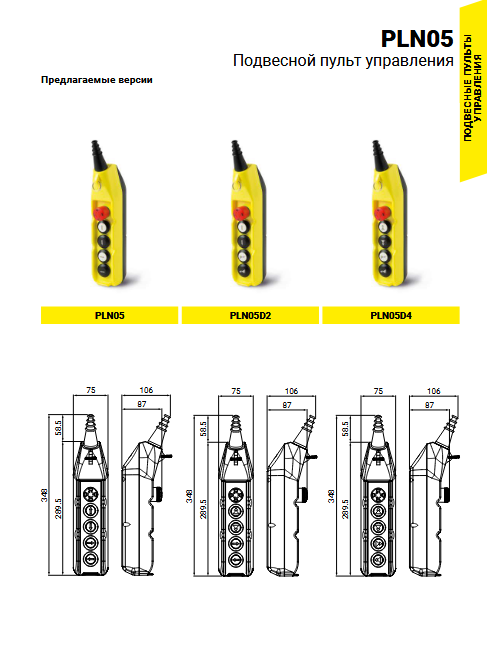 PLN05

Подвесной пульт управления

ПОДВЕСНЫЕ ПУЛЬТЫ УПРАВЛЕНИЯ

Предлагаемые версии

PLN05

PLN05D2

PLN05D4

75
106
87
58.5
348
289.5

75
106
87
58.5
348
289.5

75
106
87
58.5
348
289.5