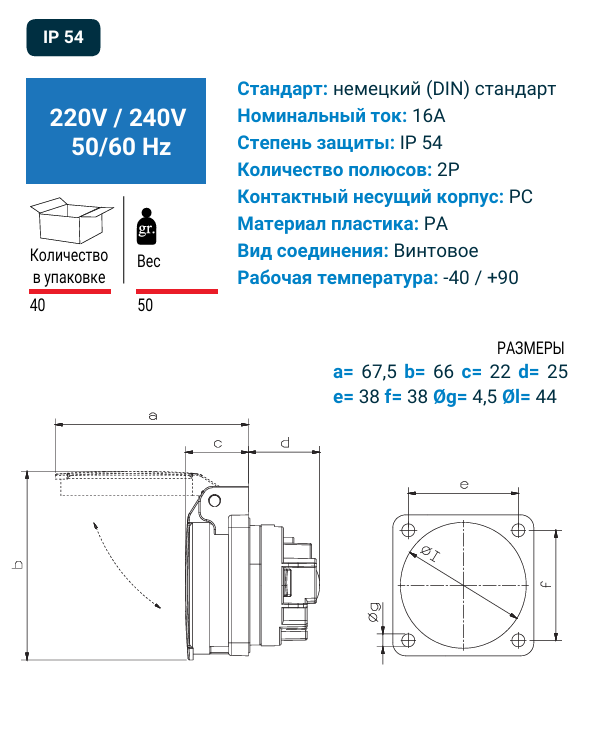 IP 54

220V / 240V
50/60 Hz

Количество в упаковке
40

gr.
Вес
50

Стандарт: немецкий (DIN) стандарт
Номинальный ток: 16A
Степень защиты: IP 54
Количество полюсов: 2P
Контактный несущий корпус: PC
Материал пластика: PA
Вид соединения: Винтовое
Рабочая температура: -40 / +90

РАЗМЕРЫ
a= 67,5 b= 66 c= 22 d= 25
e= 38 f= 38 Øg= 4,5 ØI= 44

a
c
d
b
e
ØI
f
Øg