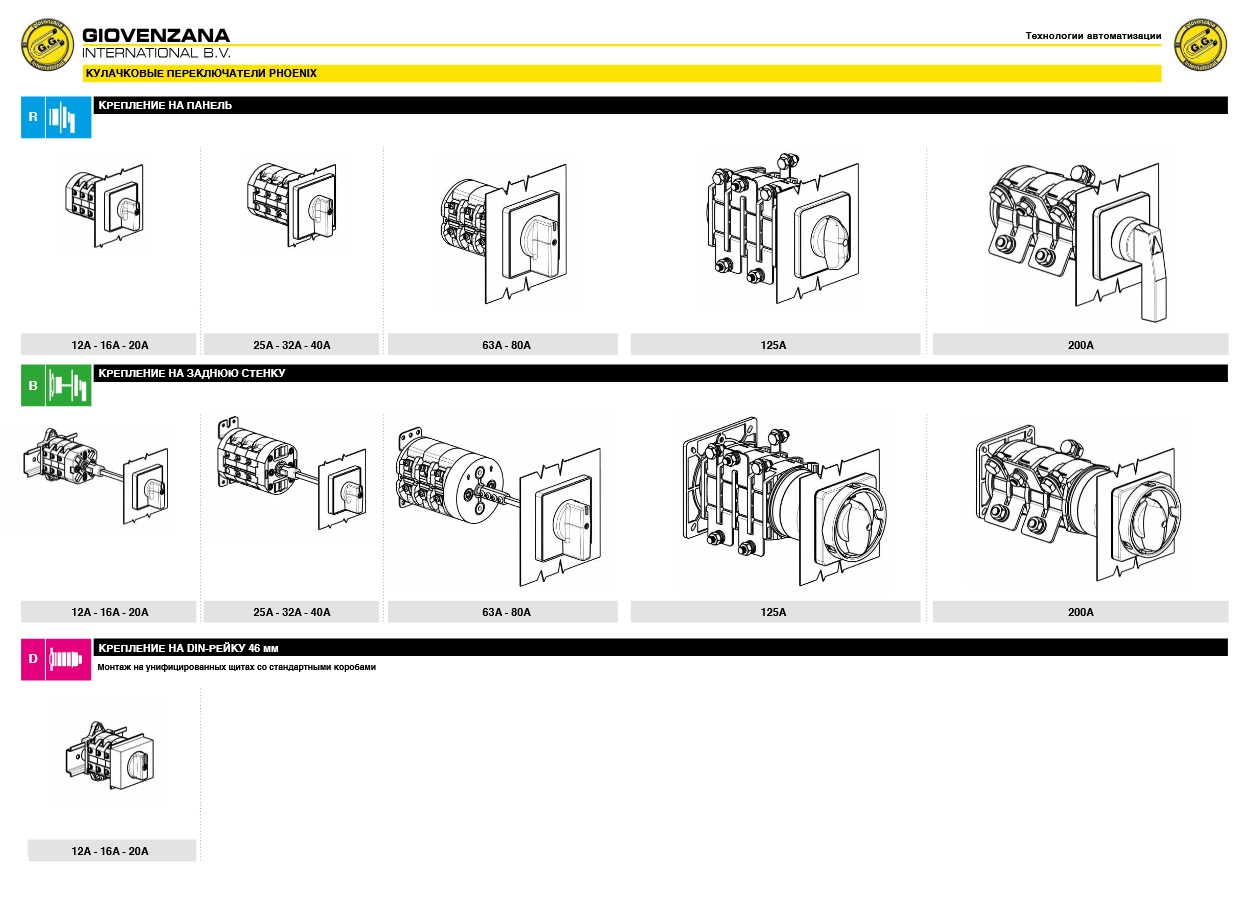 GIOVENZANA
INTERNATIONAL B.V.

Технологии автоматизации

КУЛАЧКОВЫЕ ПЕРЕКЛЮЧАТЕЛИ PHOENIX

R

КРЕПЛЕНИЕ НА ПАНЕЛЬ

12A - 16A - 20A

25A - 32A - 40A

63A - 80A

125A

200A

B

КРЕПЛЕНИЕ НА ЗАДНЮЮ СТЕНКУ

12A - 16A - 20A

25A - 32A - 40A

63A - 80A

125A

200A

D

КРЕПЛЕНИЕ НА DIN-РЕЙКУ 46 мм

Монтаж на унифицированных щитах со стандартными коробами

12A - 16A - 20A