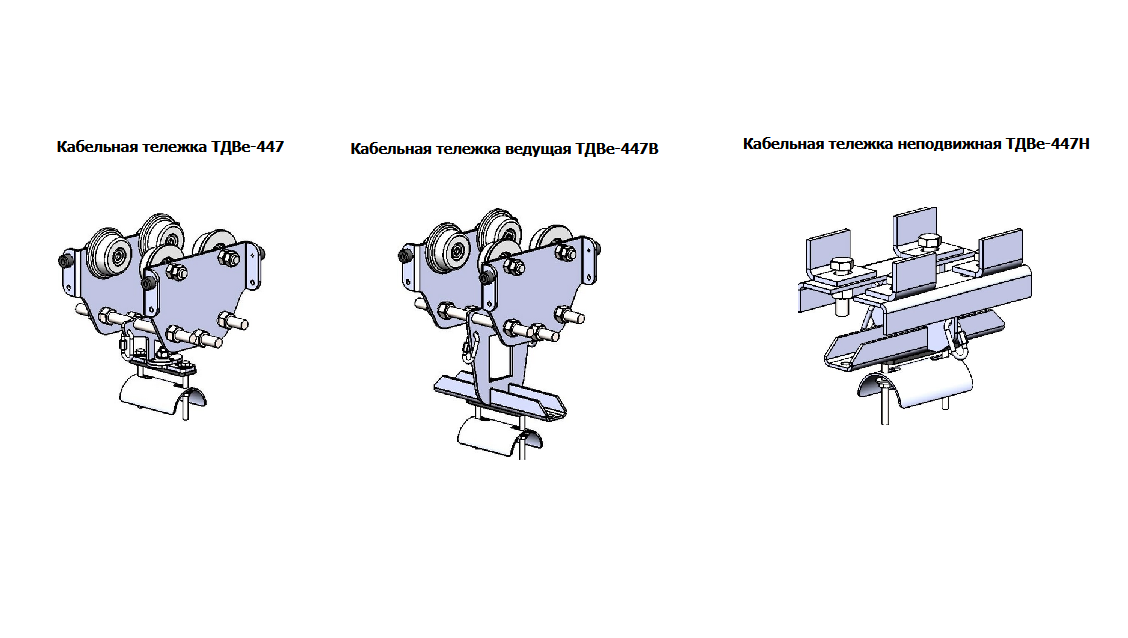 Кабельная тележка ТДВе-447

Кабельная тележка ведущая ТДВе-447В

Кабельная тележка неподвижная ТДВе-447Н