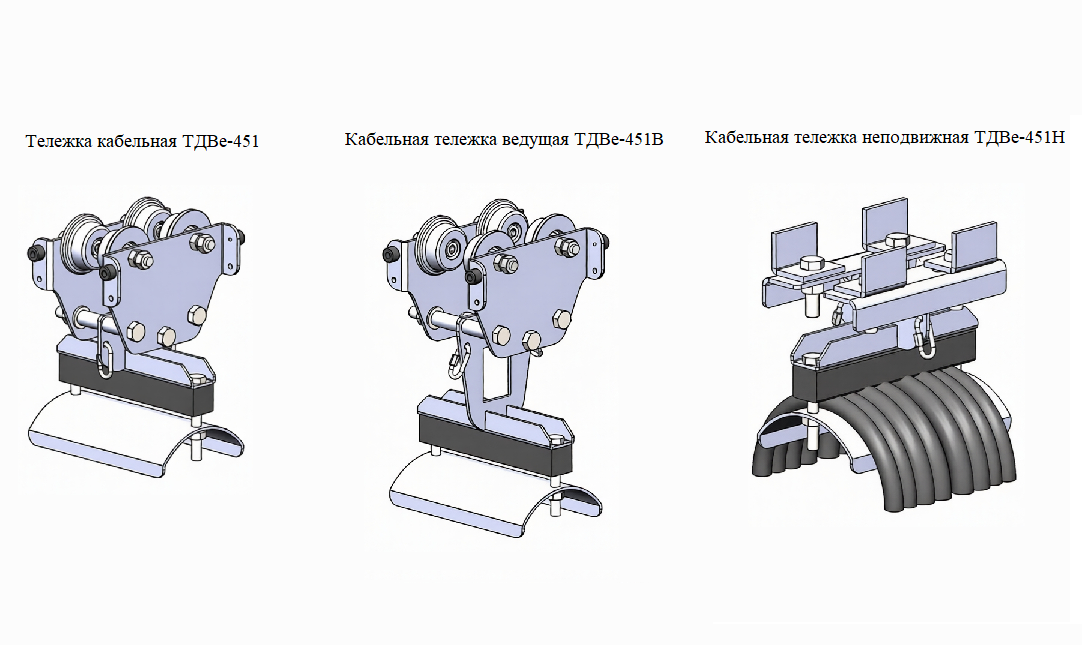 Тележка кабельная ТДВе-451

Кабельная тележка ведущая ТДВе-451В

Кабельная тележка неподвижная ТДВе-451Н